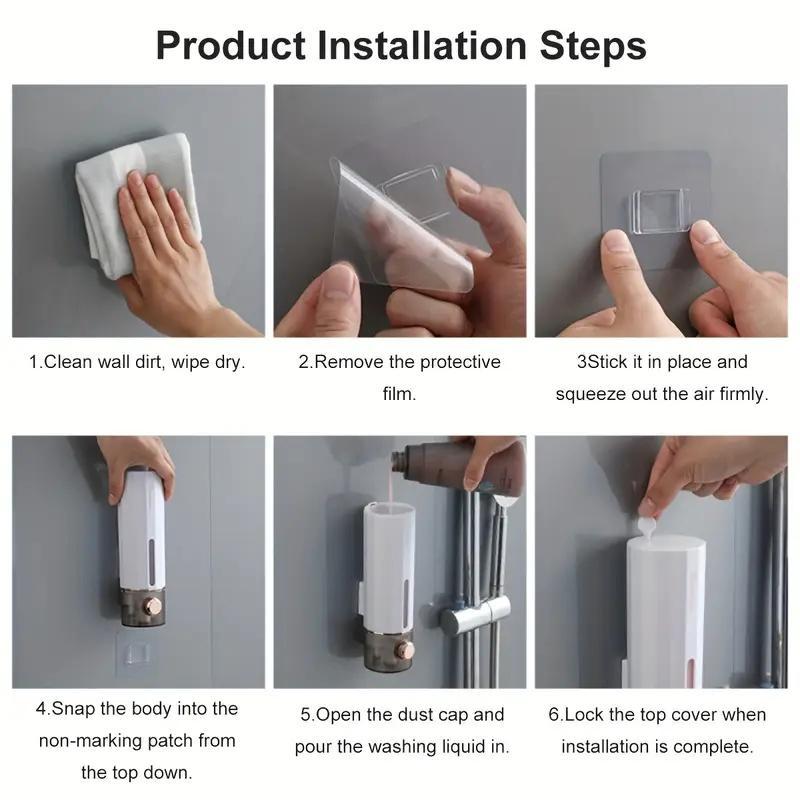 Product Installation Steps

1.Clean wall dirt, wipe dry.

2.Remove the protective film.

3Stick it in place and squeeze out the air firmly.

4.Snap the body into the non-marking patch from the top down.

5.Open the dust cap and pour the washing liquid in.

6.Lock the top cover when installation is complete.