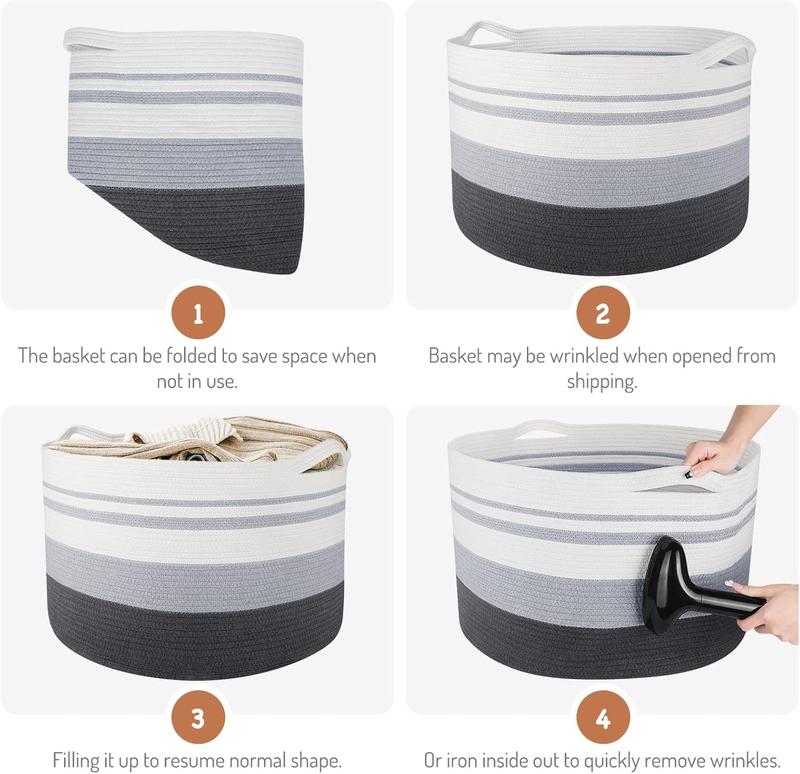 1

The basket can be folded to save space when not in use.

2

Basket may be wrinkled when opened from shipping.

3

Filling it up to resume normal shape.

4

Or iron inside out to quickly remove wrinkles.