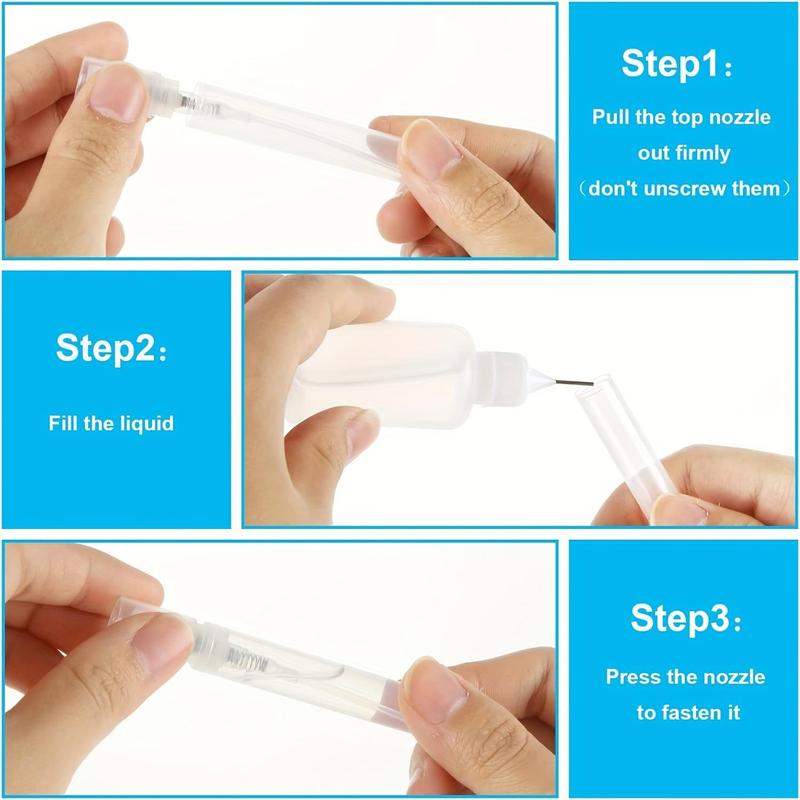 Step1:

Pull the top nozzle out firmly
(don't unscrew them)

Step2:

Fill the liquid

Step3:

Press the nozzle to fasten it